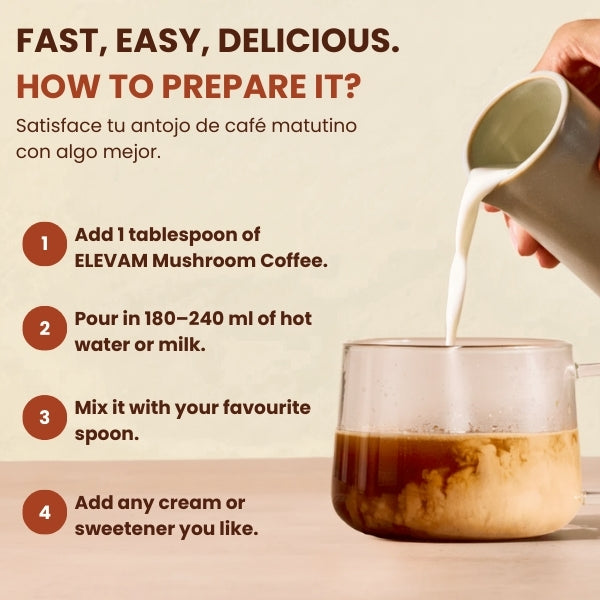 FAST, EASY, DELICIOUS.
HOW TO PREPARE IT?

Satisface tu antojo de café matutino con algo mejor.

1 Add 1 tablespoon of ELEVAM Mushroom Coffee.

2 Pour in 180–240 ml of hot water or milk.

3 Mix it with your favourite spoon.

4 Add any cream or sweetener you like.